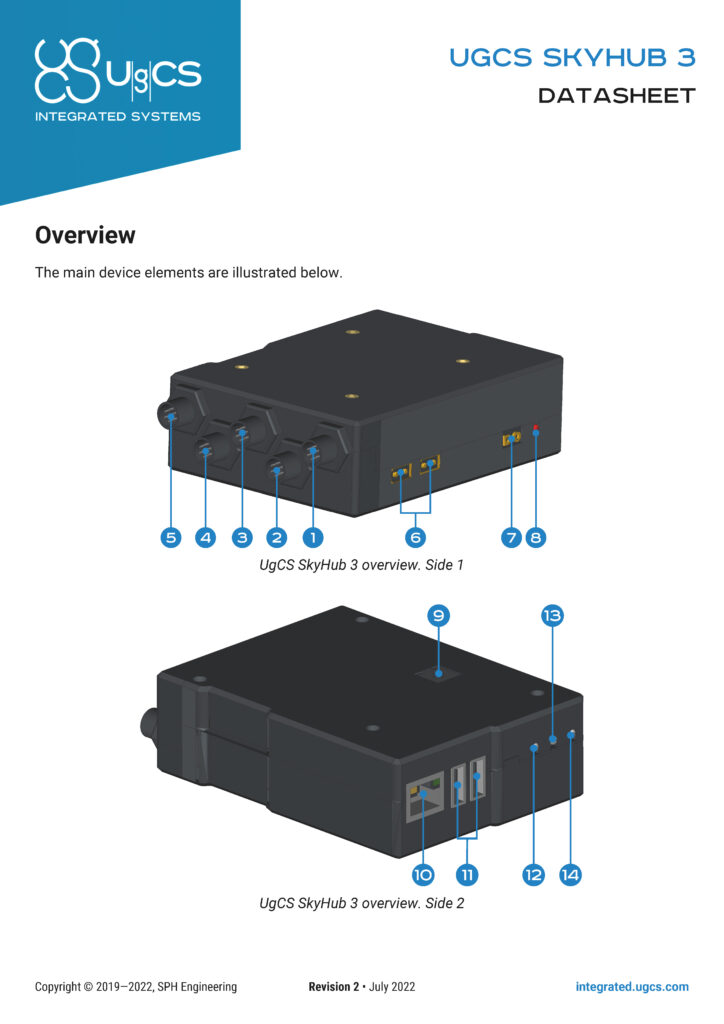 UgCS
INTEGRATED SYSTEMS

UGCS SKYHUB 3
DATASHEET

Overview

The main device elements are illustrated below.

5 4 3 2 1 6 7 8

UgCS SkyHub 3 overview. Side 1

9 13

10 11 12 14

UgCS SkyHub 3 overview. Side 2

Copyright © 2019—2022, SPH Engineering Revision 2 • July 2022 integrated.ugcs.com